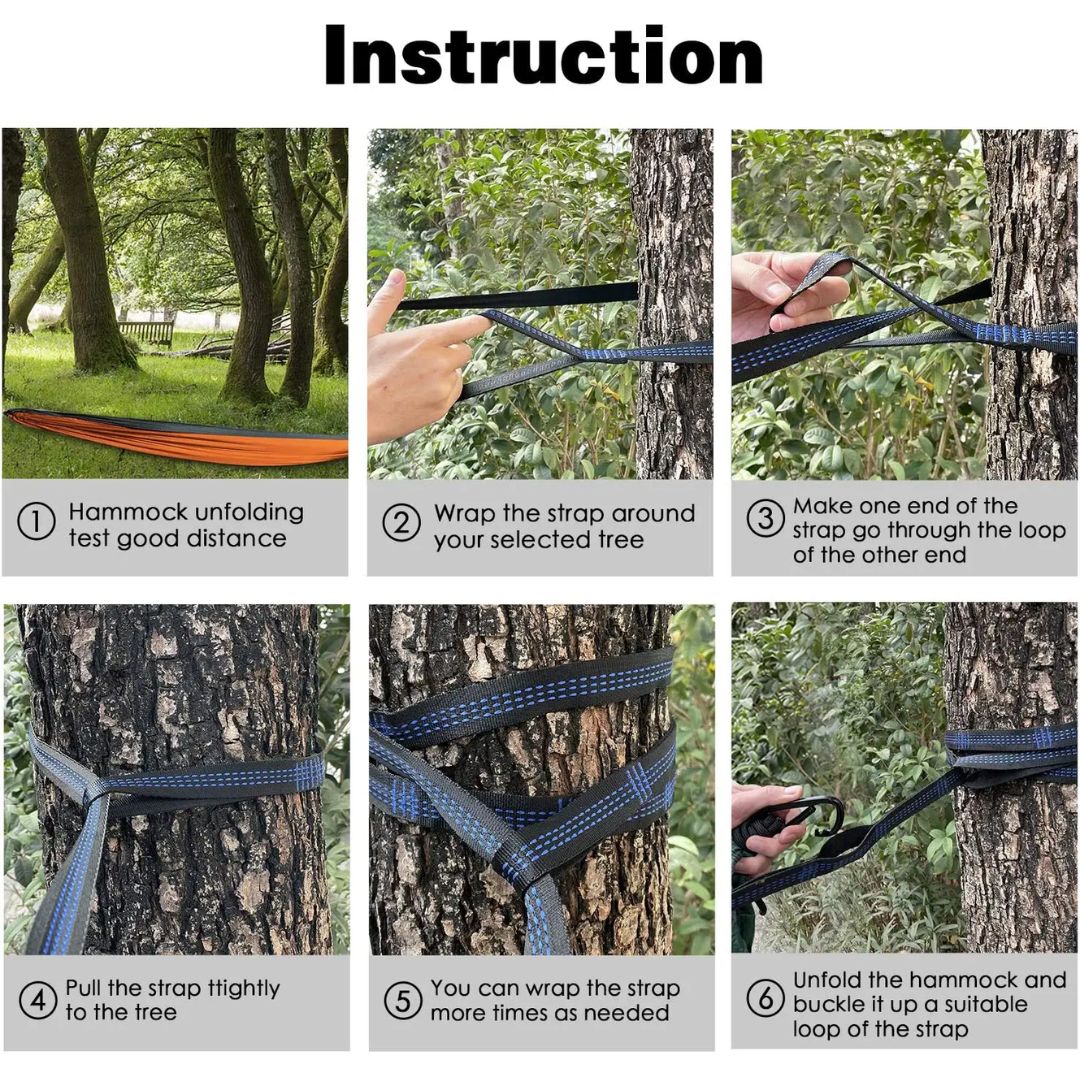 Instruction

① Hammock unfolding test good distance

② Wrap the strap around your selected tree

③ Make one end of the strap go through the loop of the other end

④ Pull the strap ttightly to the tree

⑤ You can wrap the strap more times as needed

⑥ Unfold the hammock and buckle it up a suitable loop of the strap