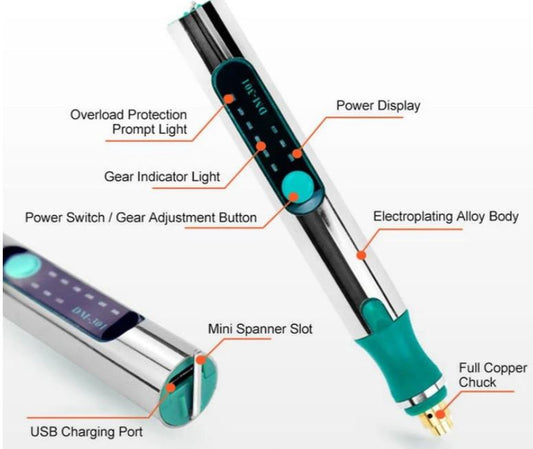 DM-301

Overload Protection Prompt Light

Power Display

Gear Indicator Light

Power Switch / Gear Adjustment Button

Electroplating Alloy Body

DM-301

Mini Spanner Slot

Full Copper Chuck

USB Charging Port