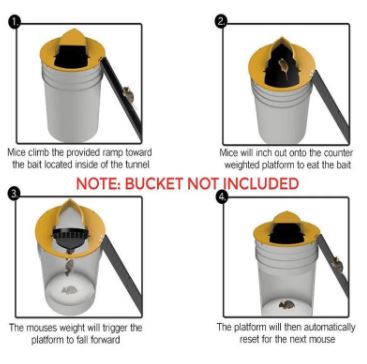 1.

Mice climb the provided ramp toward the bait located inside of the tunnel

2.

Mice will inch out onto the counter weighted platform to eat the bait

NOTE: BUCKET NOT INCLUDED

3.

The mouses weight will trigger the platform to fall forward

4.

The platform will then automatically reset for the next mouse