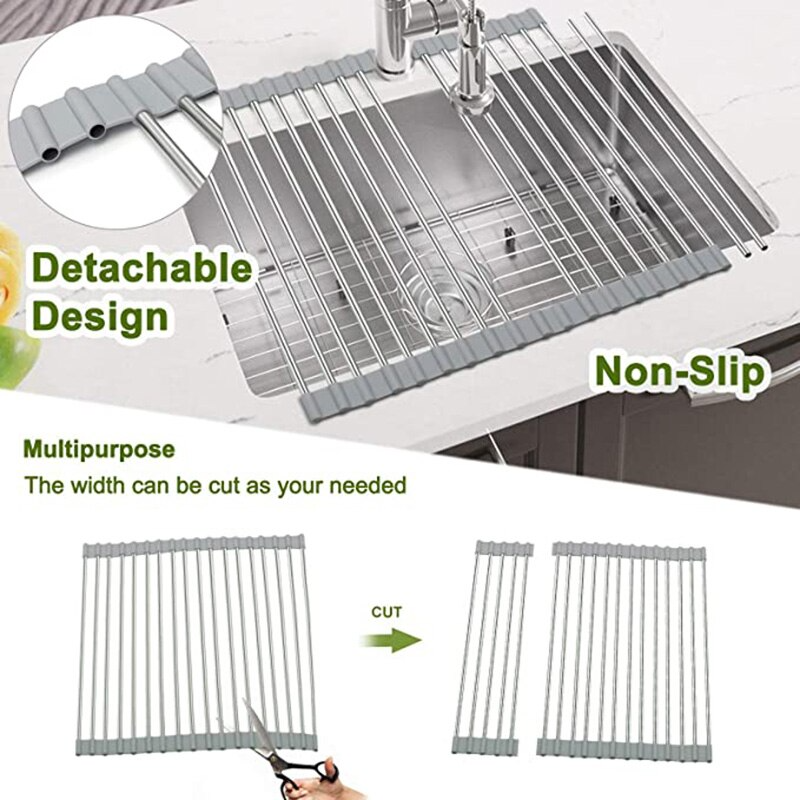 Detachable Design

Non-Slip

Multipurpose

The width can be cut as your needed

CUT