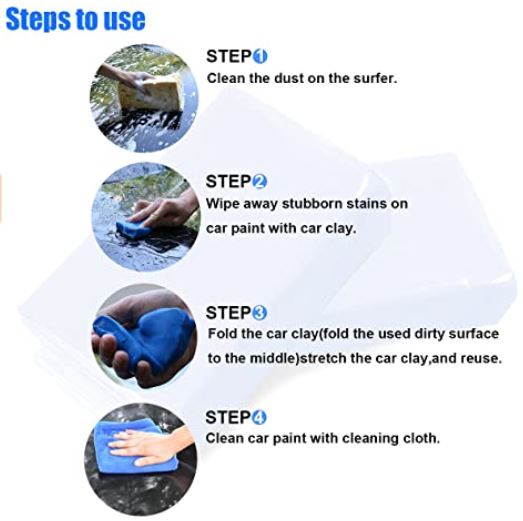 Steps to use

STEP1
Clean the dust on the surfer.

STEP2
Wipe away stubborn stains on car paint with car clay.

STEP3
Fold the car clay(fold the used dirty surface to the middle)stretch the car clay,and reuse.

STEP4
Clean car paint with cleaning cloth.