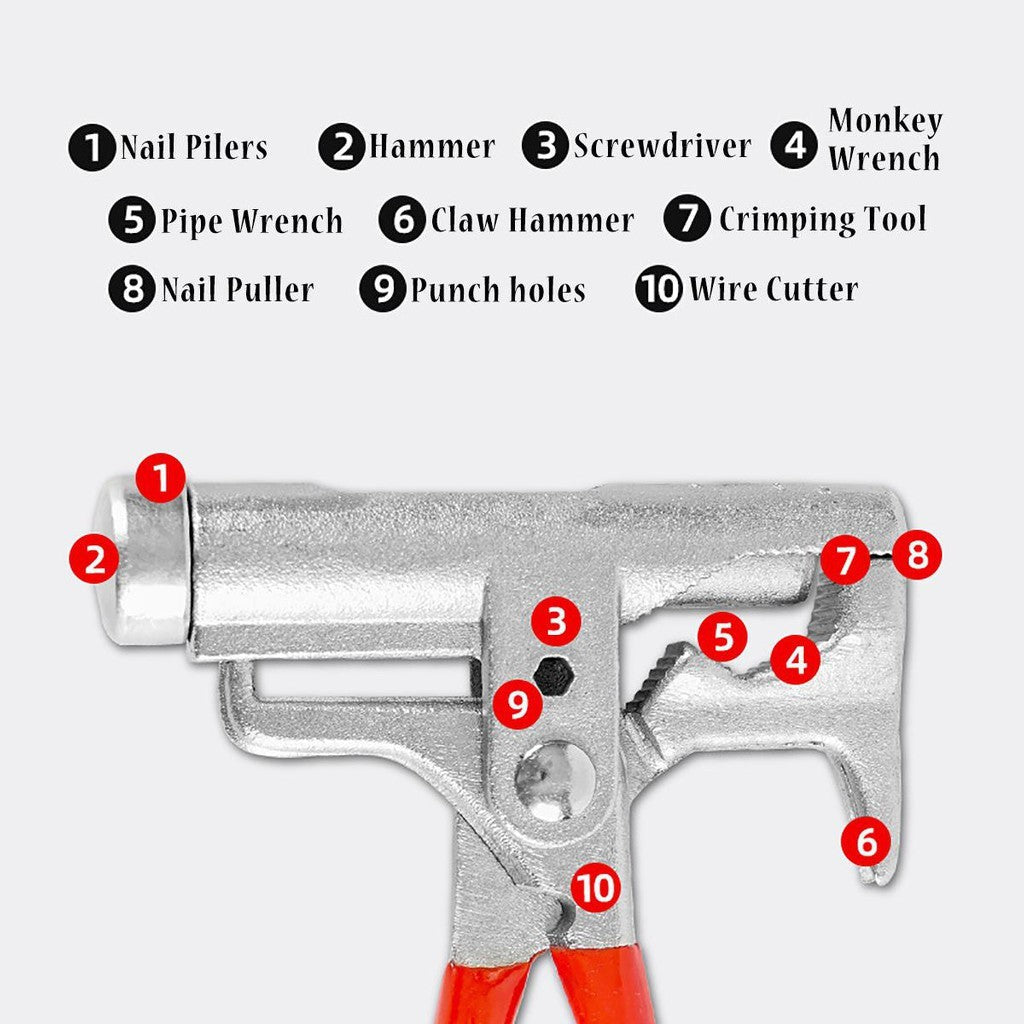 1 Nail Pilers 2 Hammer 3 Screwdriver 4 Monkey Wrench
5 Pipe Wrench 6 Claw Hammer 7 Crimping Tool
8 Nail Puller 9 Punch holes 10 Wire Cutter

1
2
7
8
3
5
4
9
6
10