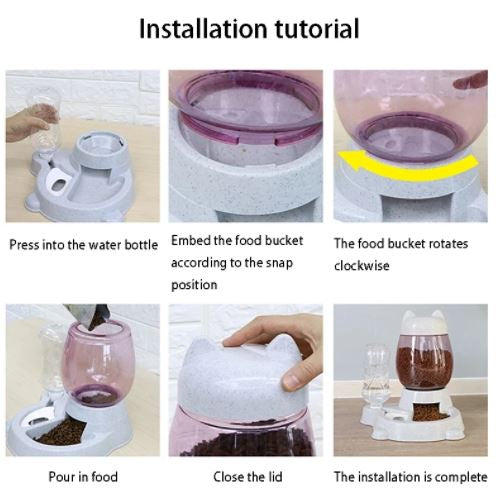 Installation tutorial

Press into the water bottle

Embed the food bucket according to the snap position

The food bucket rotates clockwise

Pour in food

Close the lid

The installation is complete