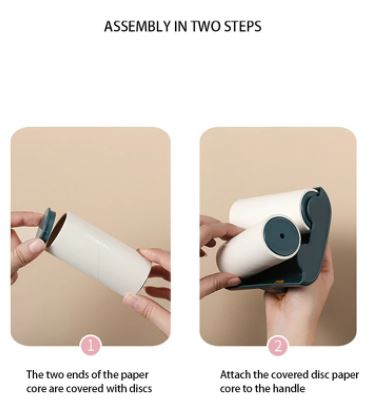 ASSEMBLY IN TWO STEPS

1

The two ends of the paper core are covered with discs

2

Attach the covered disc paper core to the handle