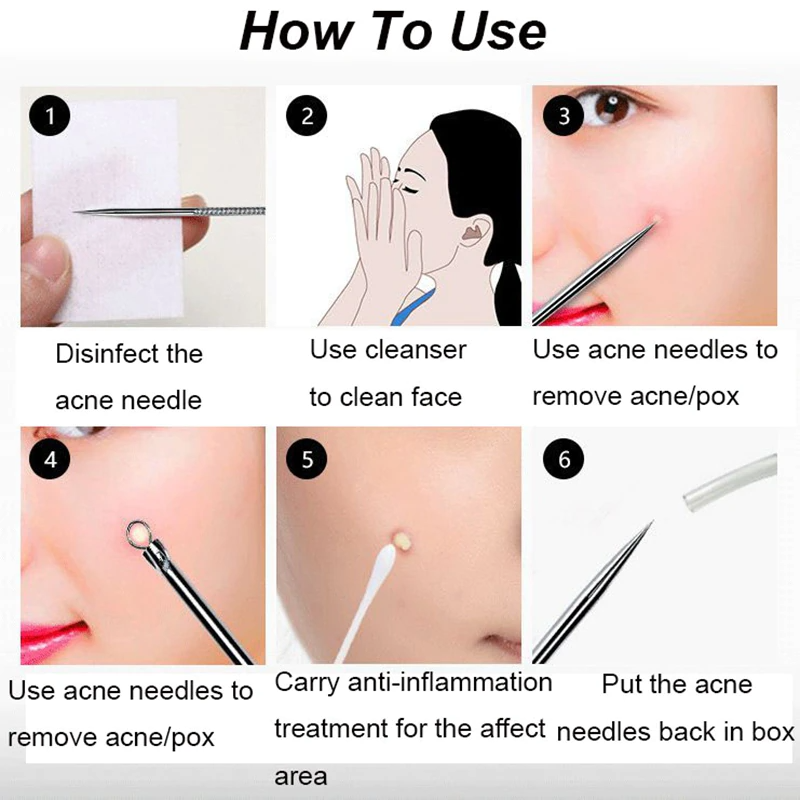 How To Use

1

Disinfect the acne needle

2

Use cleanser to clean face

3

Use acne needles to remove acne/pox

4

Use acne needles to remove acne/pox

5

Carry anti-inflammation treatment for the affect area

6

Put the acne needles back in box