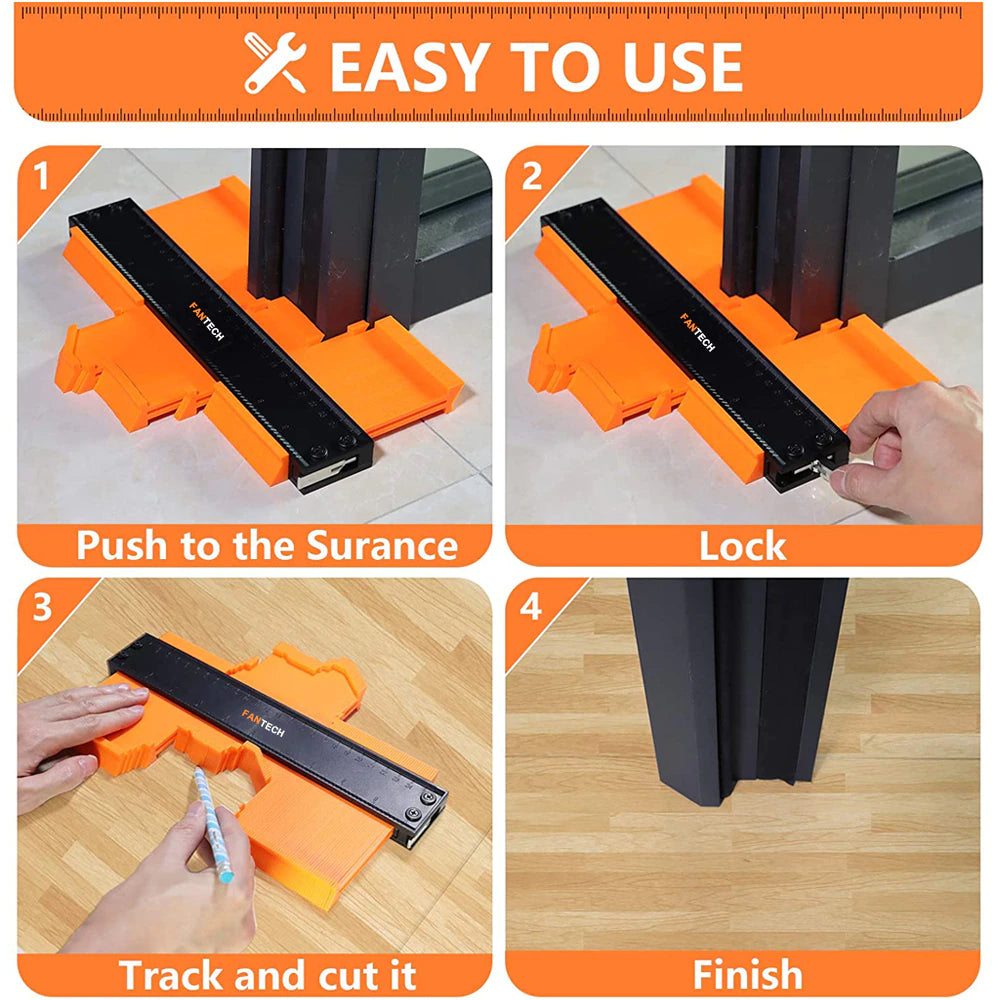 EASY TO USE

1
FANTECH
Push to the Surance

2
FANTECH
Lock

3
FANTECH
Track and cut it

4
Finish