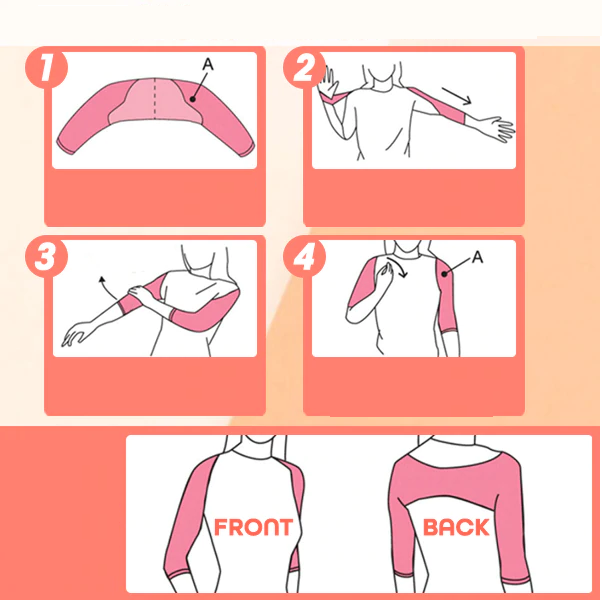 1
A
2
3
4
A
FRONT
BACK