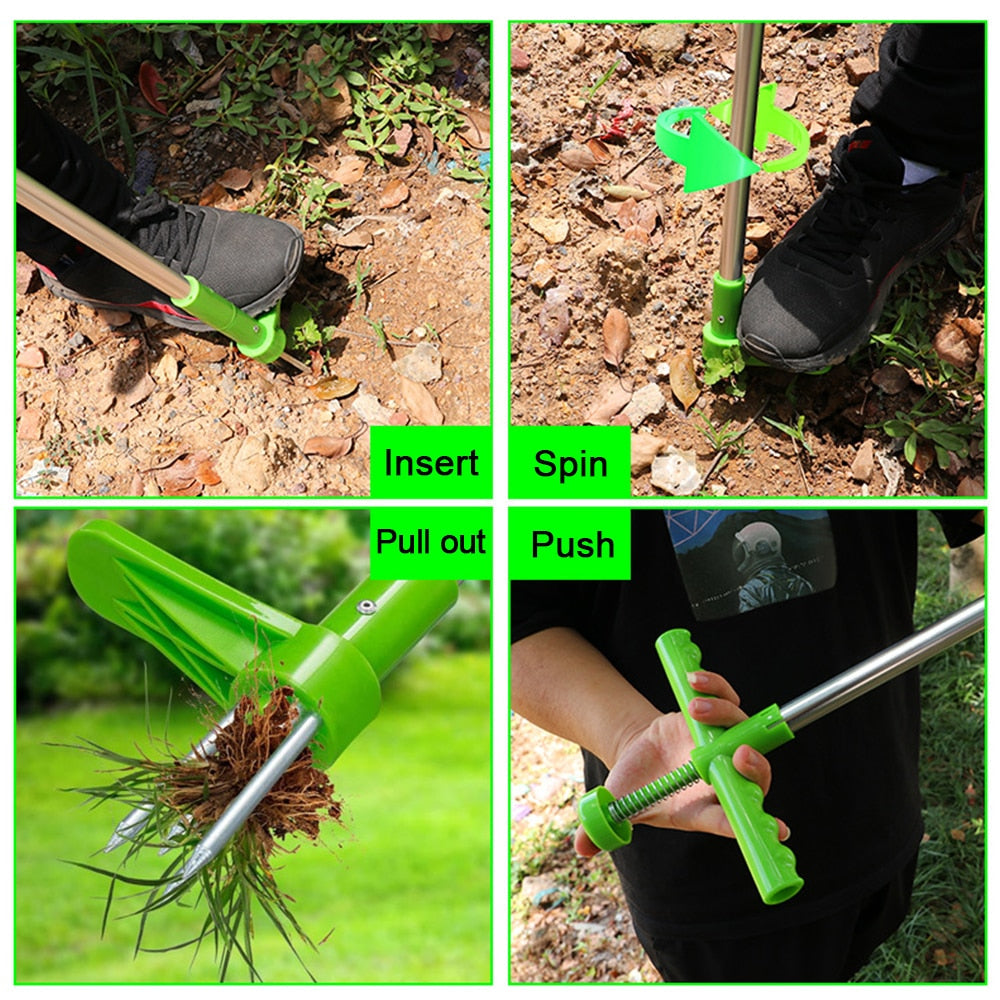 Insert

Spin

Pull out

Push