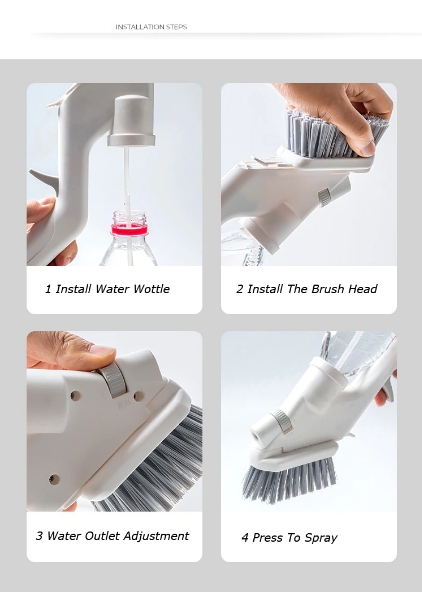 INSTALLATION STEPS

1 Install Water Wottle

2 Install The Brush Head

3 Water Outlet Adjustment

4 Press To Spray