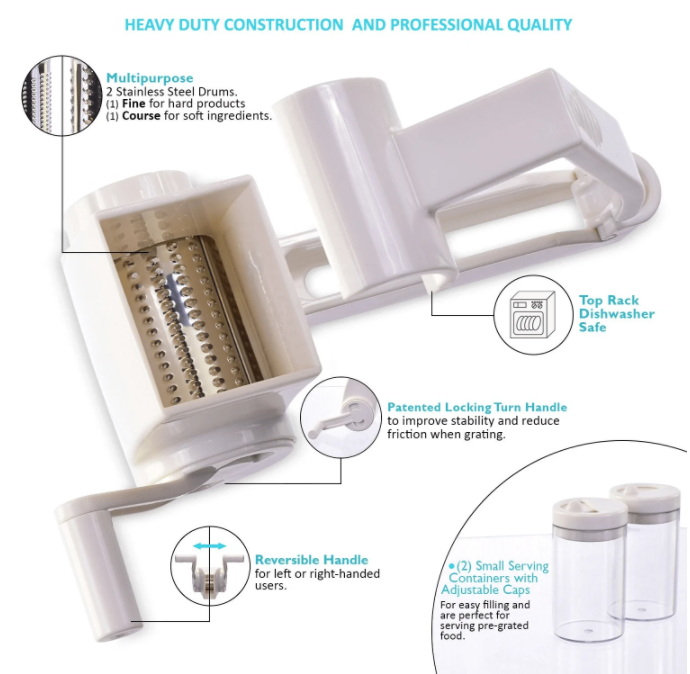 HEAVY DUTY CONSTRUCTION AND PROFESSIONAL QUALITY

Multipurpose
2 Stainless Steel Drums.
(1) Fine for hard products
(1) Course for soft ingredients.

Top Rack Dishwasher Safe

Patented Locking Turn Handle
to improve stability and reduce friction when grating.

Reversible Handle
for left or right-handed users.

•(2) Small Serving Containers with Adjustable Caps
For easy filling and are perfect for serving pre-grated food.