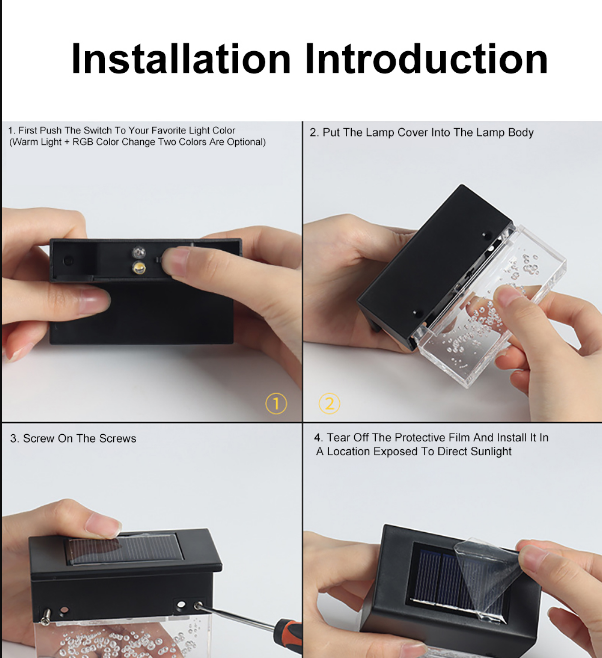 Installation Introduction

1. First Push The Switch To Your Favorite Light Color (Warm Light + RGB Color Change Two Colors Are Optional)

①

2. Put The Lamp Cover Into The Lamp Body

②

3. Screw On The Screws

4. Tear Off The Protective Film And Install It In A Location Exposed To Direct Sunlight