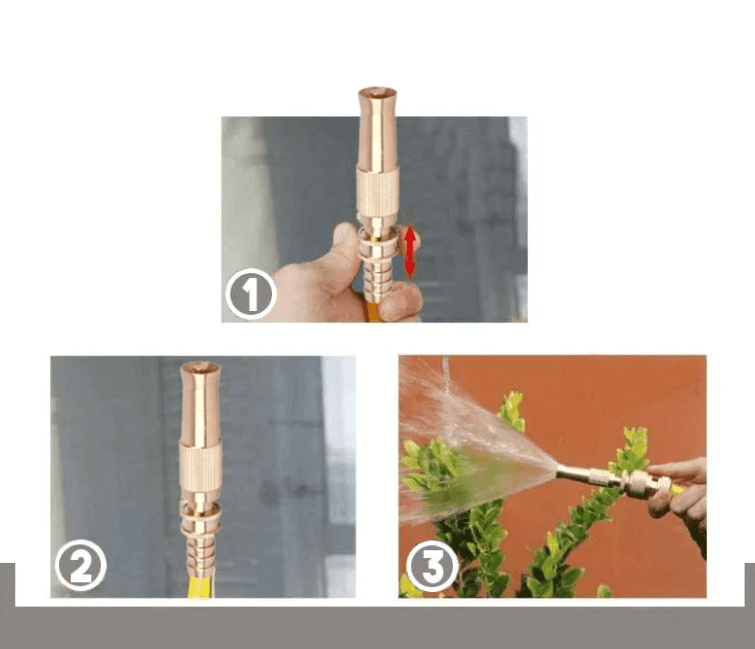 1

2

3