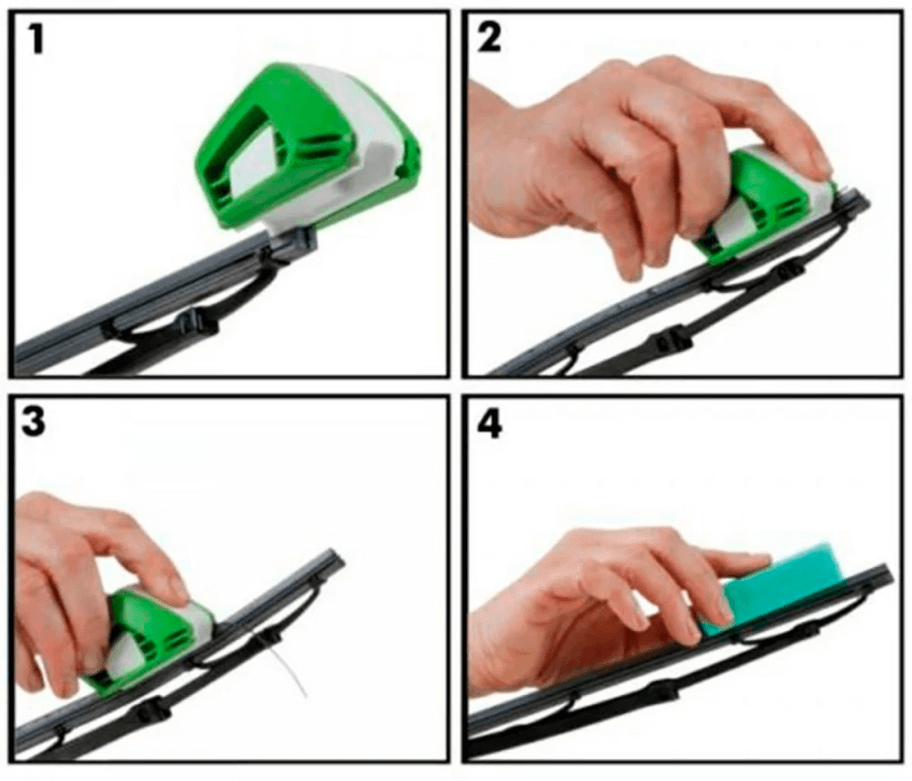 1

2

3

4