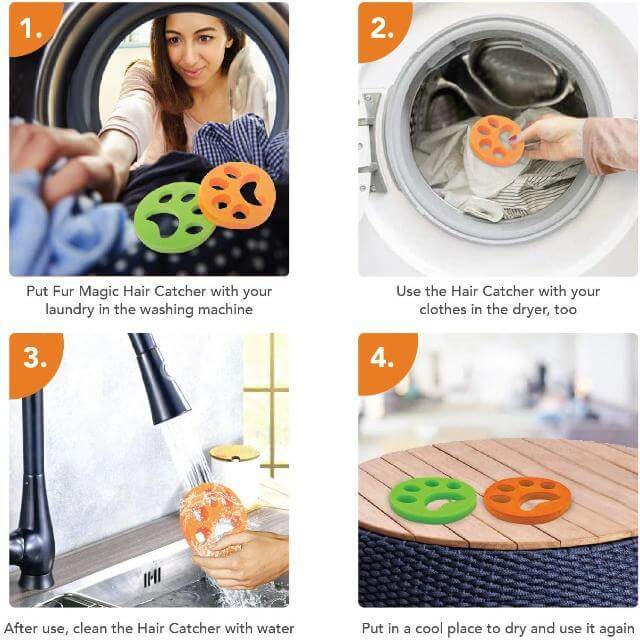 1.

Put Fur Magic Hair Catcher with your laundry in the washing machine

2.

Use the Hair Catcher with your clothes in the dryer, too

3.

After use, clean the Hair Catcher with water

4.

Put in a cool place to dry and use it again