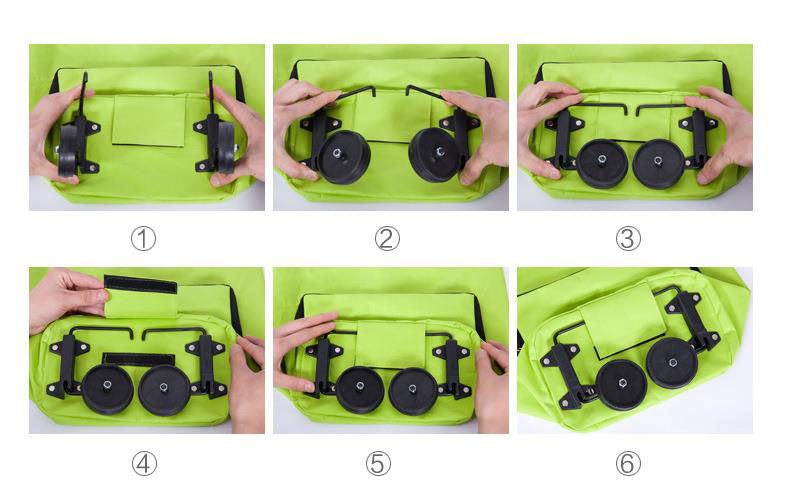 ①

②

③

④

⑤

⑥