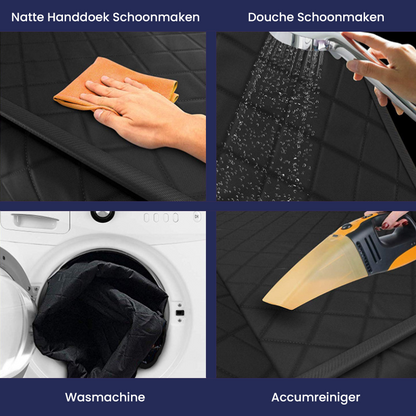 Natte Handdoek Schoonmaken

Douche Schoonmaken

Wasmachine

Accumreiniger