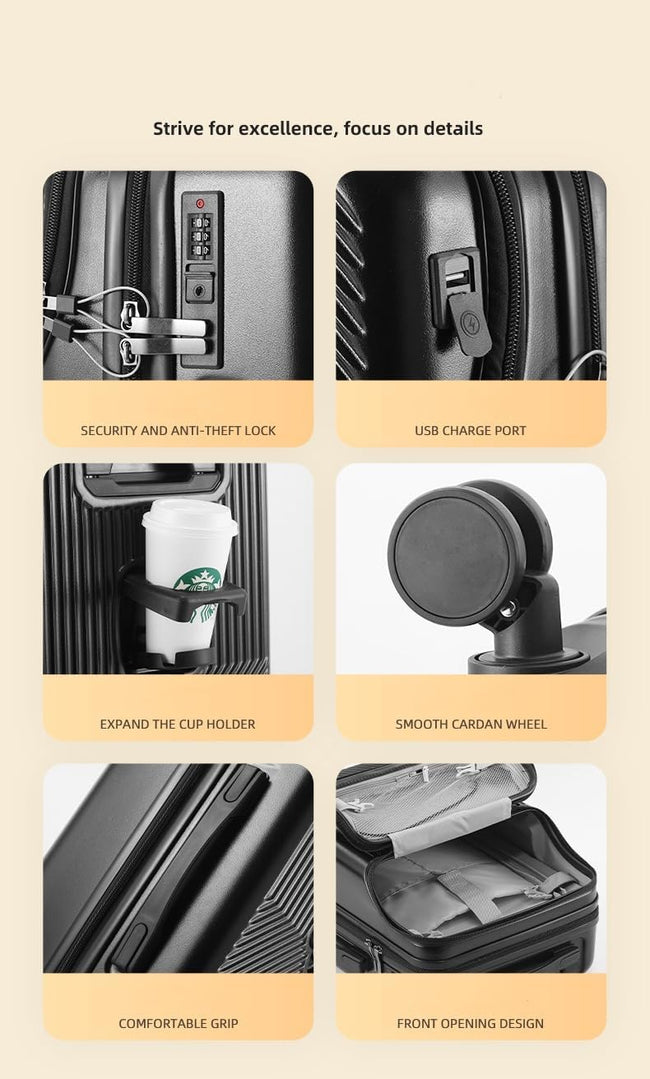 Strive for excellence, focus on details

SECURITY AND ANTI-THEFT LOCK

USB CHARGE PORT

EXPAND THE CUP HOLDER

SMOOTH CARDAN WHEEL

COMFORTABLE GRIP

FRONT OPENING DESIGN