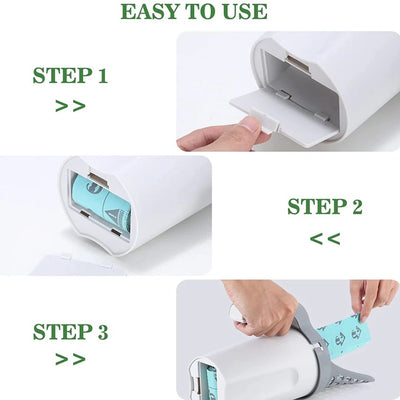 EASY TO USE

STEP 1
>>

STEP 2
<<

STEP 3
>>