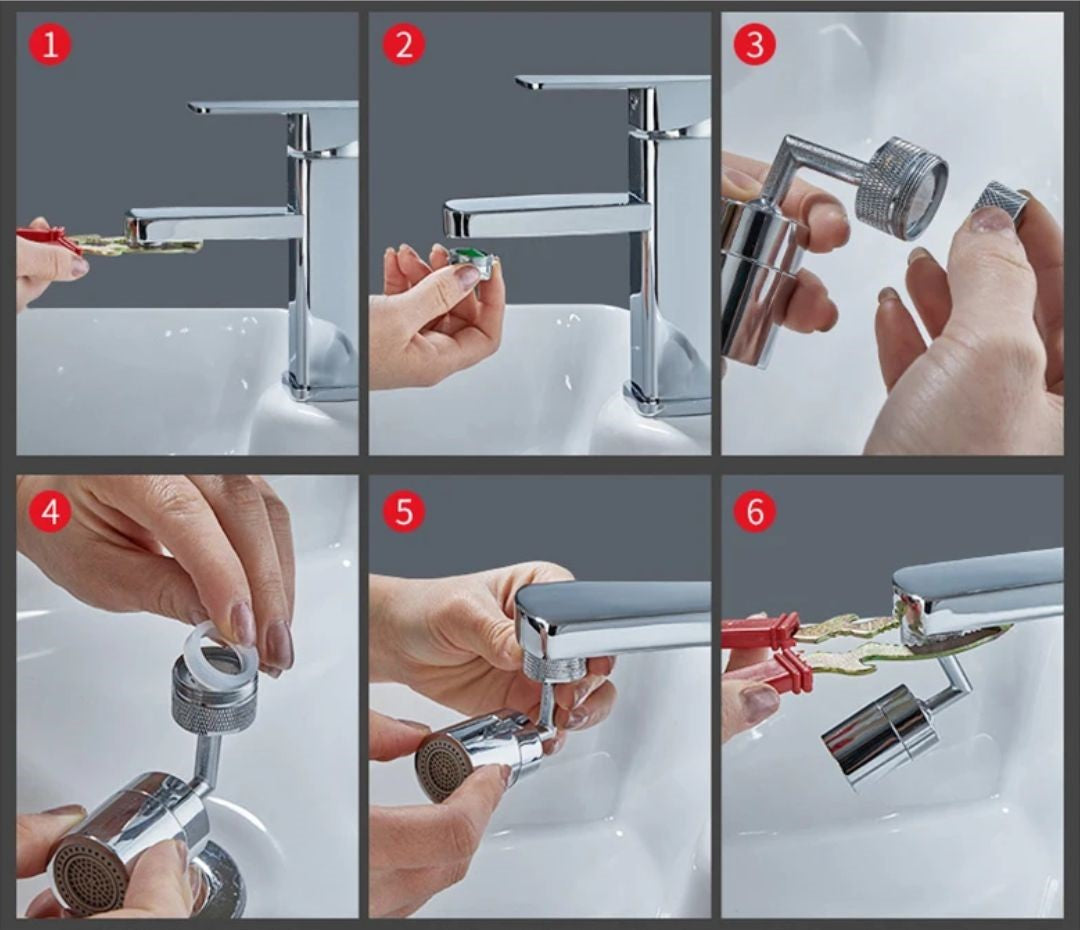 1
2
3
4
5
6