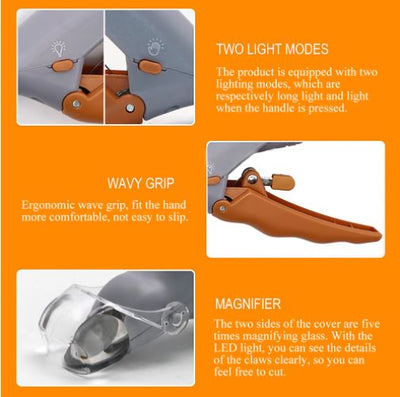 TWO LIGHT MODES

The product is equipped with two lighting modes, which are respectively long light and light when the handle is pressed.

WAVY GRIP

Ergonomic wave grip, fit the hand more comfortable, not easy to slip.

MAGNIFIER

The two sides of the cover are five times magnifying glass. With the LED light, you can see the details of the claws clearly, so you can feel free to cut.