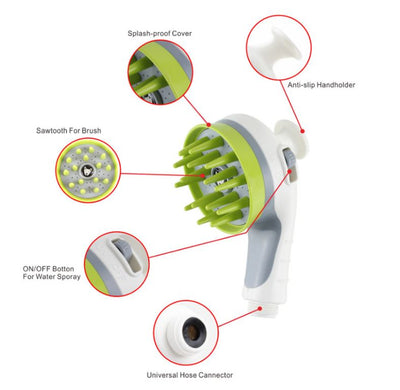 Splash-proof Cover

Anti-slip Handholder

Sawtooth For Brush

ON/OFF Botton For Water Sporay

Universal Hose Cannector