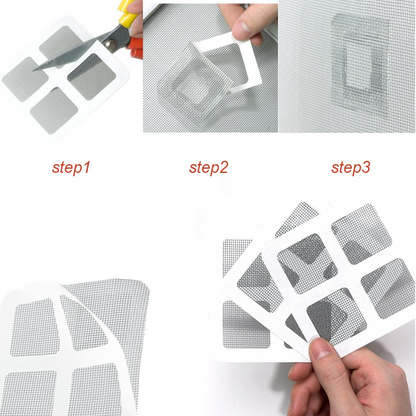 step1

step2

step3