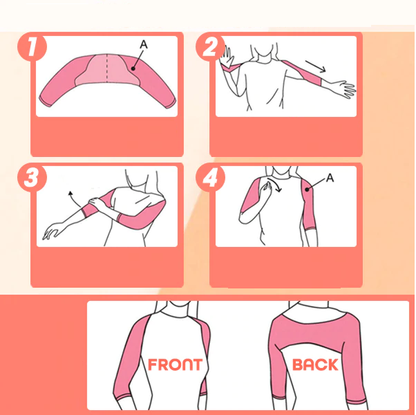 1
A
2
3
4
A
FRONT
BACK