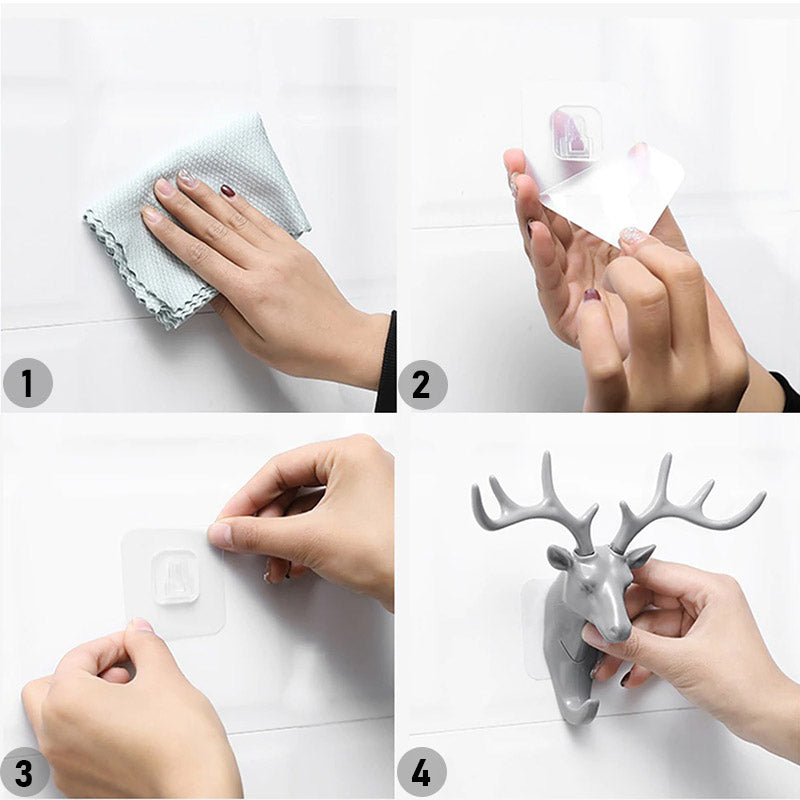 1

2

3

4