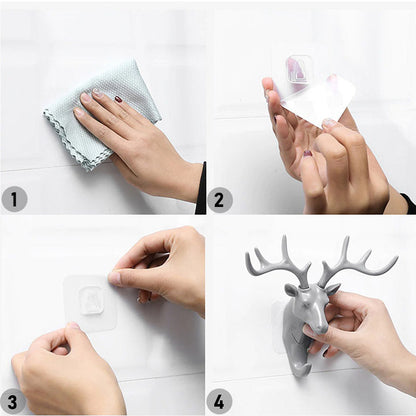 1

2

3

4