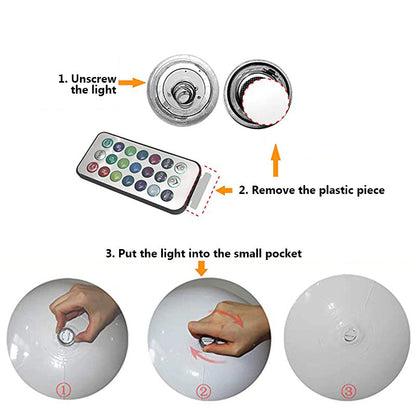 1. Unscrew the light

2. Remove the plastic piece

3. Put the light into the small pocket

①

②

③