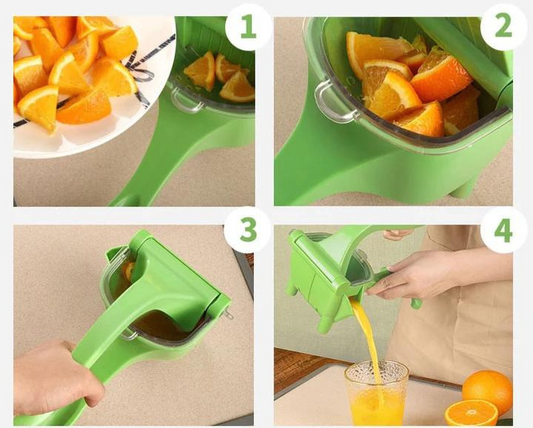 1

2

3

4