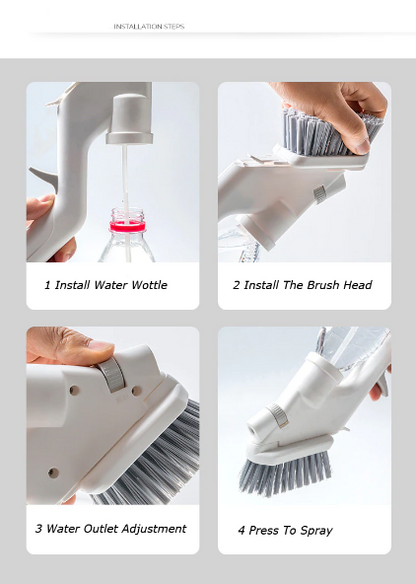 INSTALLATION STEPS

1 Install Water Wottle

2 Install The Brush Head

3 Water Outlet Adjustment

4 Press To Spray