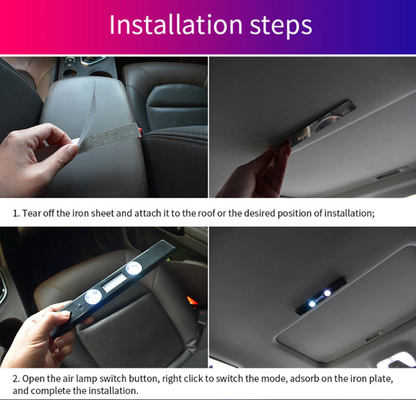 Installation steps

1. Tear off the iron sheet and attach it to the roof or the desired position of installation;

2. Open the air lamp switch button, right click to switch the mode, adsorb on the iron plate, and complete the installation.