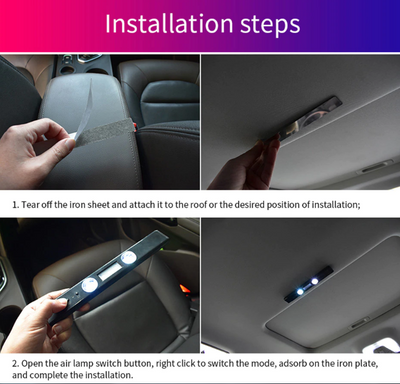 Installation steps

1. Tear off the iron sheet and attach it to the roof or the desired position of installation;

2. Open the air lamp switch button, right click to switch the mode, adsorb on the iron plate, and complete the installation.