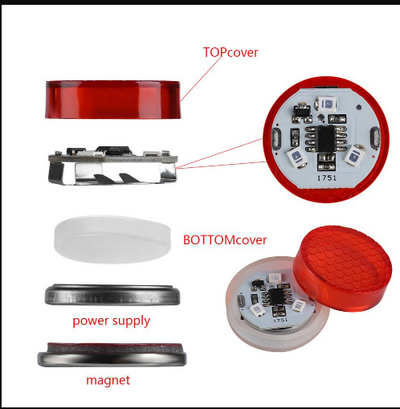 TOPcover

1751

BOTTOMcover

1751

power supply

magnet