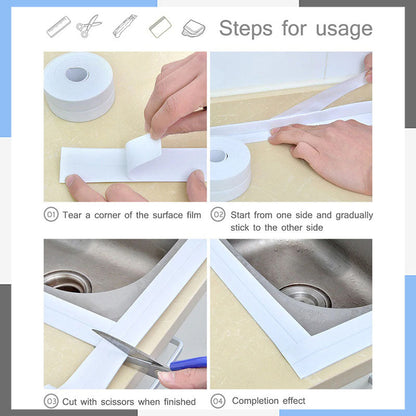 Steps for usage

01 Tear a corner of the surface film

02 Start from one side and gradually stick to the other side

03 Cut with scissors when finished

04 Completion effect