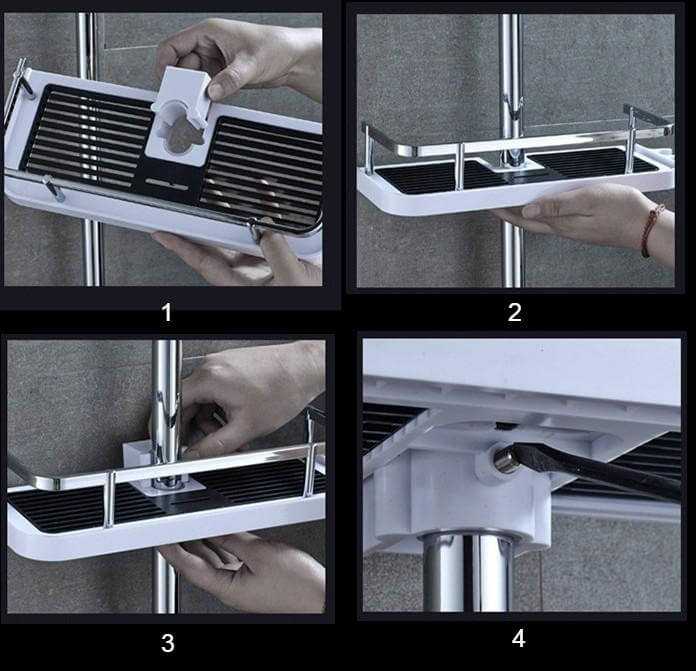 1

2

3

4