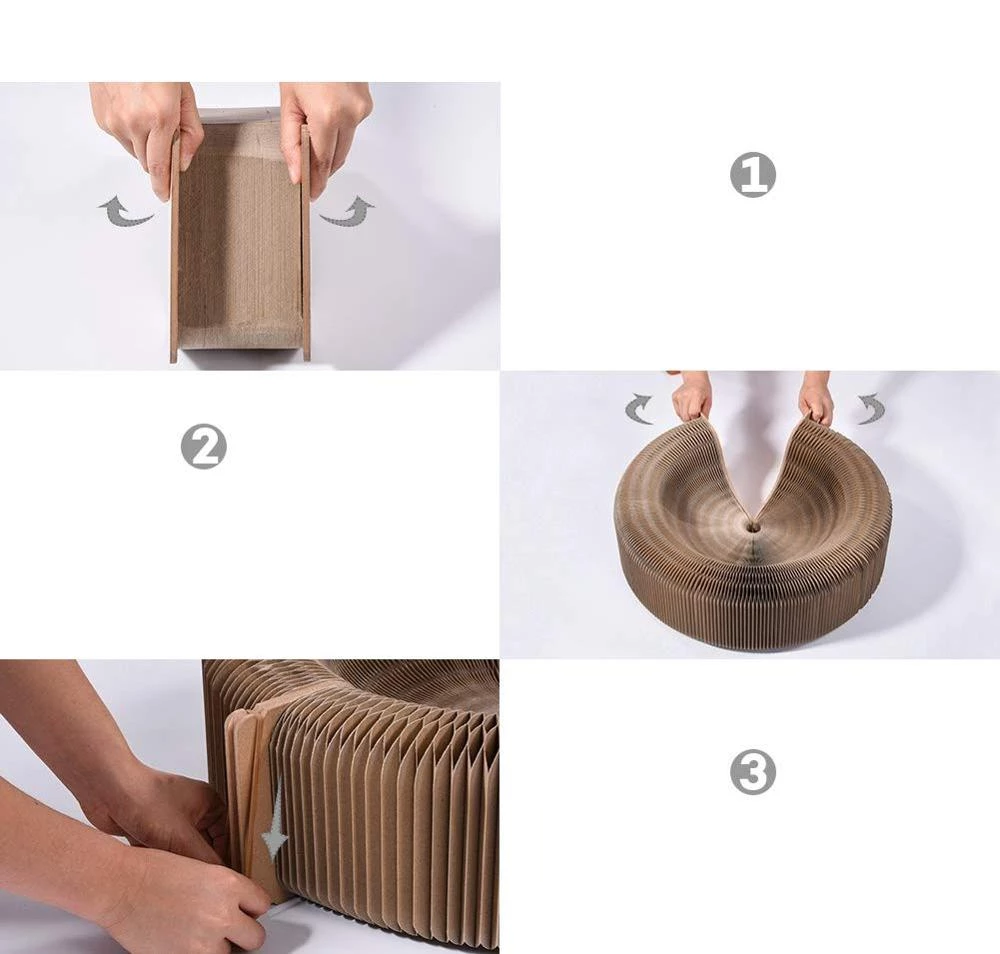 1

2

3