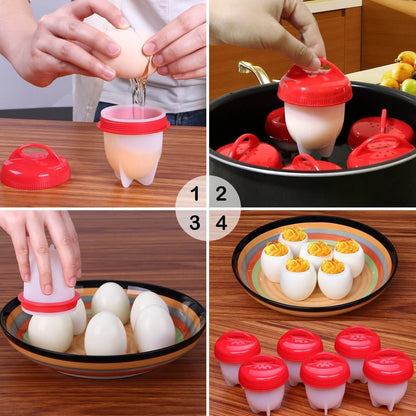 1 2
3 4