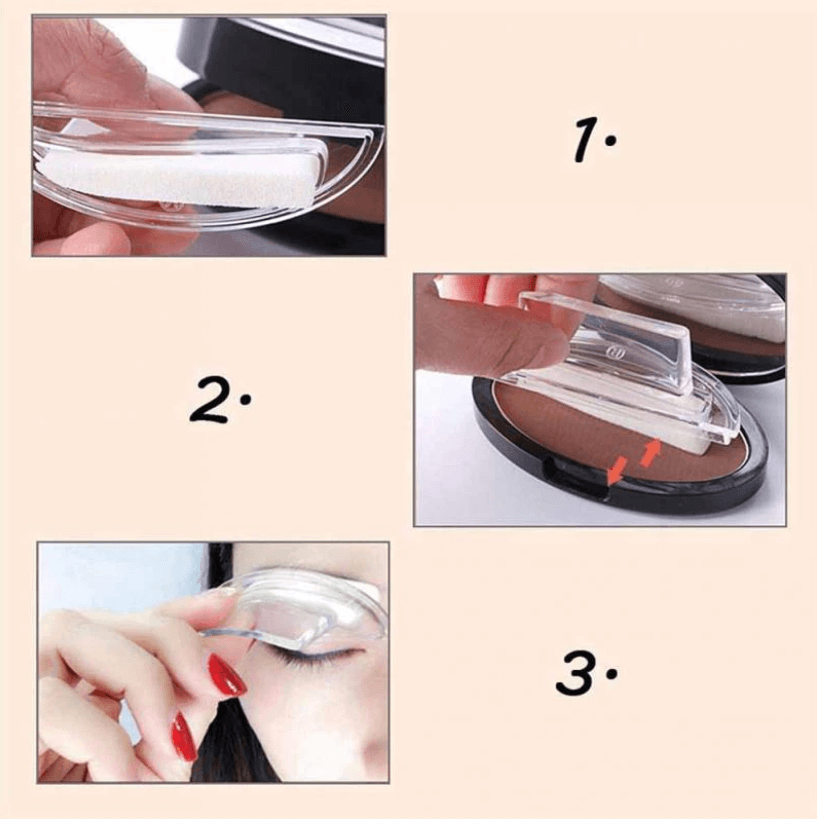 1.

2.

3.