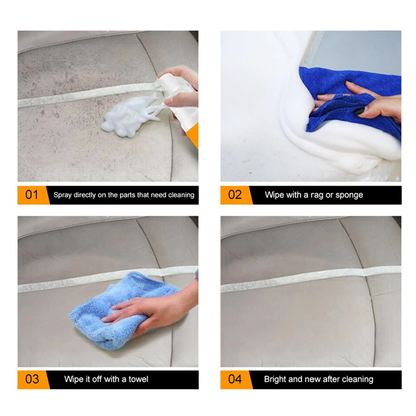 01 Spray directly on the parts that need cleaning

02 Wipe with a rag or sponge

03 Wipe it off with a towel

04 Bright and new after cleaning