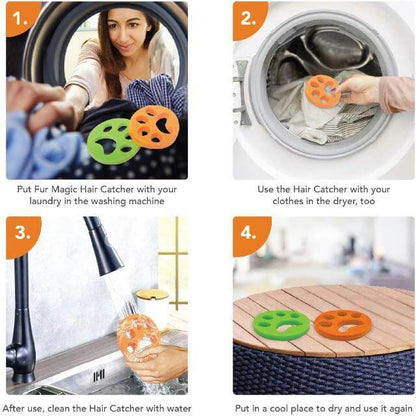 1.

Put Fur Magic Hair Catcher with your laundry in the washing machine

2.

Use the Hair Catcher with your clothes in the dryer, too

3.

After use, clean the Hair Catcher with water

4.

Put in a cool place to dry and use it again