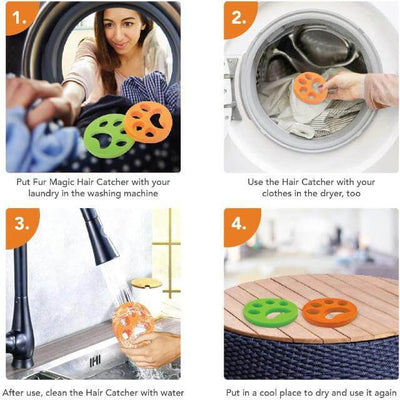 1.

Put Fur Magic Hair Catcher with your laundry in the washing machine

2.

Use the Hair Catcher with your clothes in the dryer, too

3.

After use, clean the Hair Catcher with water

4.

Put in a cool place to dry and use it again