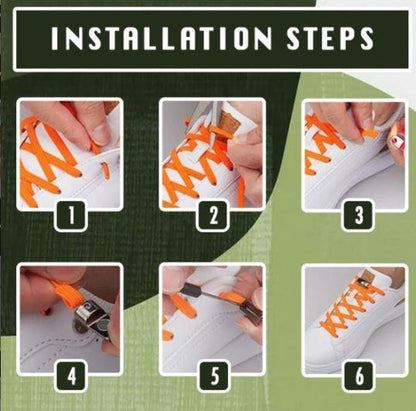 INSTALLATION STEPS

1

2

3

4

5

6