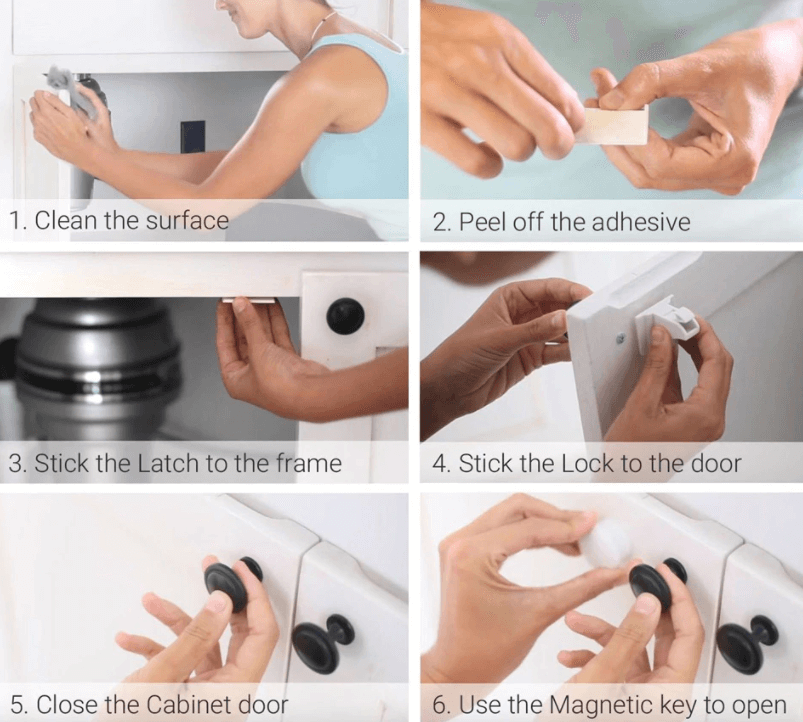 1. Clean the surface

2. Peel off the adhesive

3. Stick the Latch to the frame

4. Stick the Lock to the door

5. Close the Cabinet door

6. Use the Magnetic key to open