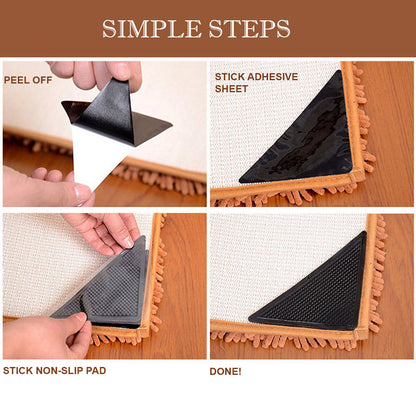 SIMPLE STEPS

PEEL OFF

STICK ADHESIVE SHEET

STICK NON-SLIP PAD

DONE!